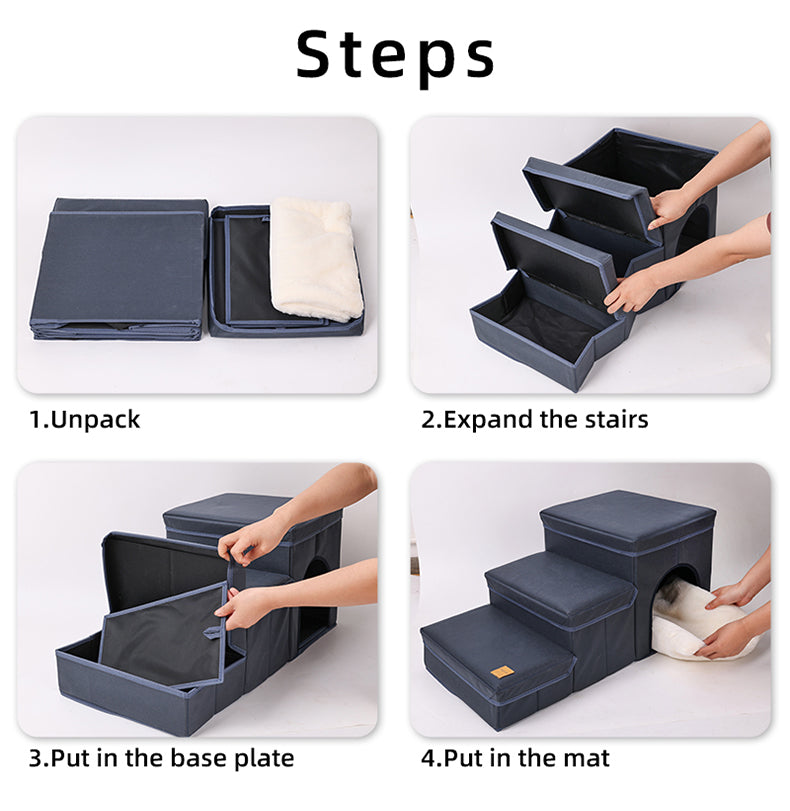 Steps

1.Unpack

2.Expand the stairs

3.Put in the base plate

4.Put in the mat